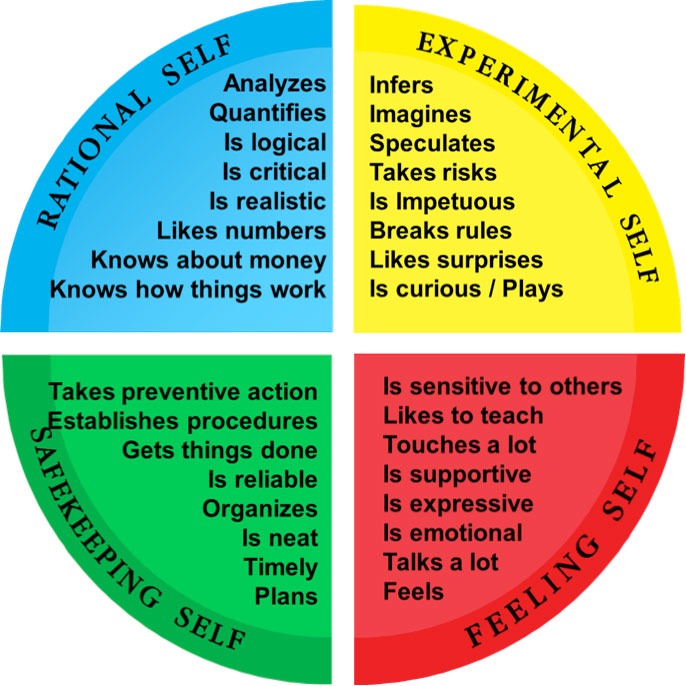 RATIONAL SELF
Analyzes
Quantifies
Is logical
Is critical
Is realistic
Likes numbers
Knows about money
Knows how things work

EXPERIMENTAL SELF
Infers
Imagines
Speculates
Takes risks
Is Impetuous
Breaks rules
Likes surprises
Is curious / Plays

SAFEKEEPING SELF
Takes preventive action
Establishes procedures
Gets things done
Is reliable
Organizes
Is neat
Timely
Plans

FEELING SELF
Is sensitive to others
Likes to teach
Touches a lot
Is supportive
Is expressive
Is emotional
Talks a lot
Feels